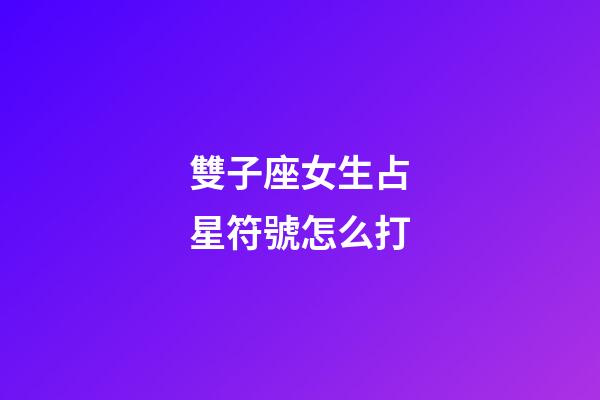 雙子座女生占星符號怎么打