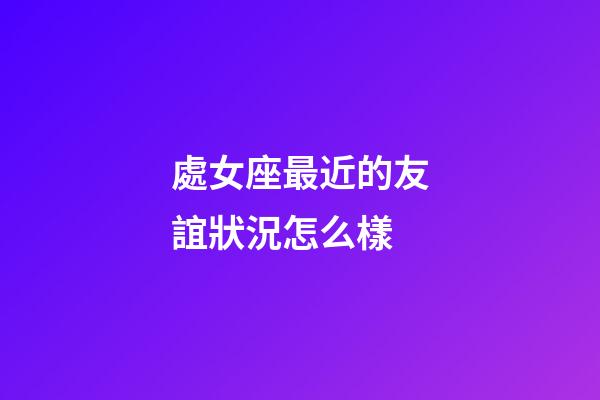 處女座最近的友誼狀況怎么樣