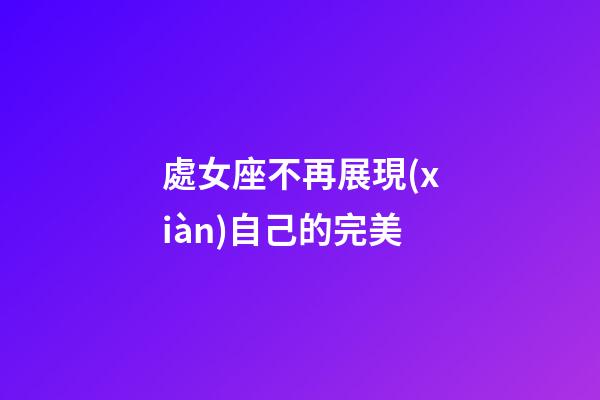 處女座不再展現(xiàn)自己的完美