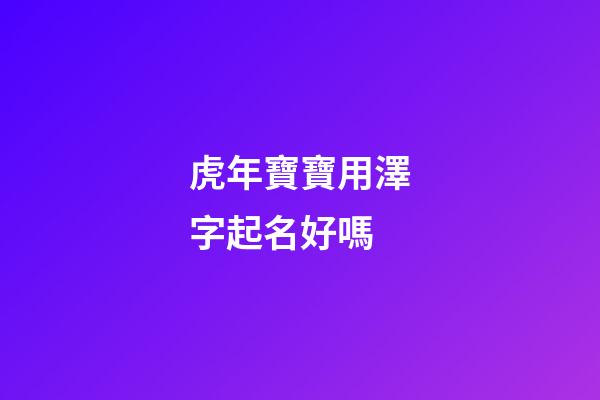 虎年寶寶用澤字起名好嗎