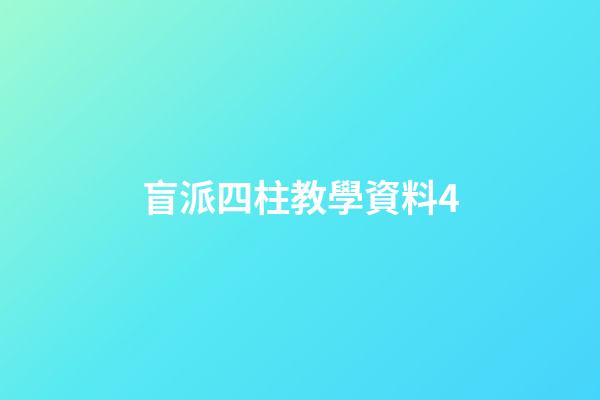 盲派四柱教學資料4