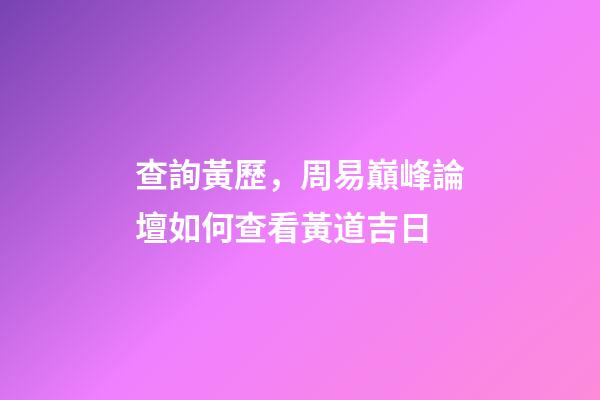 查詢黃歷，周易巔峰論壇如何查看黃道吉日