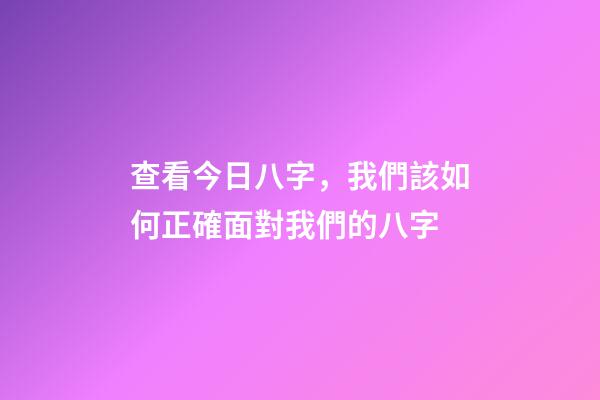 查看今日八字，我們該如何正確面對我們的八字