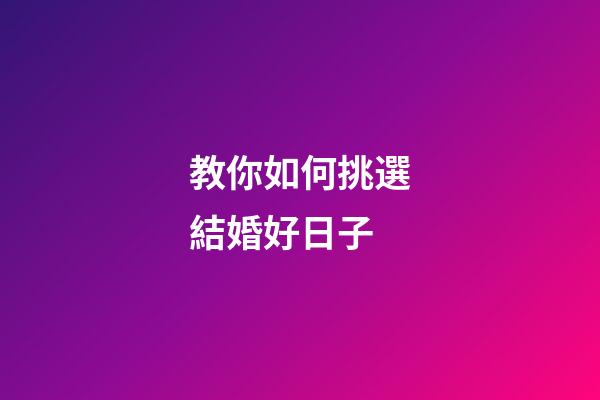 教你如何挑選
結婚好日子