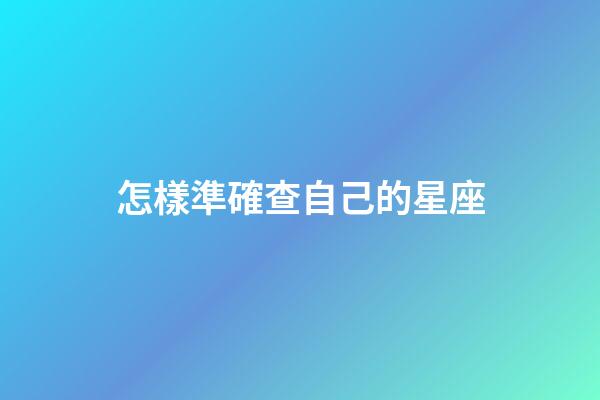 怎樣準確查自己的星座