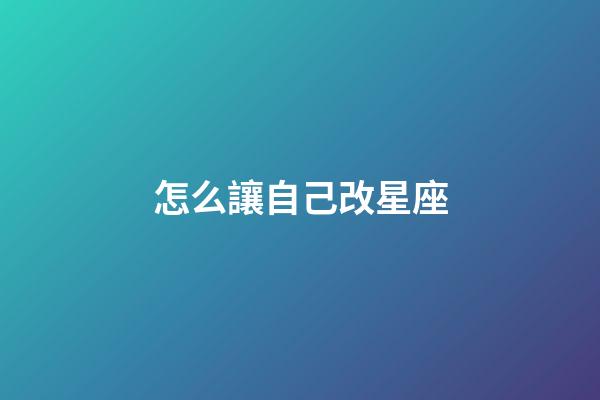 怎么讓自己改星座