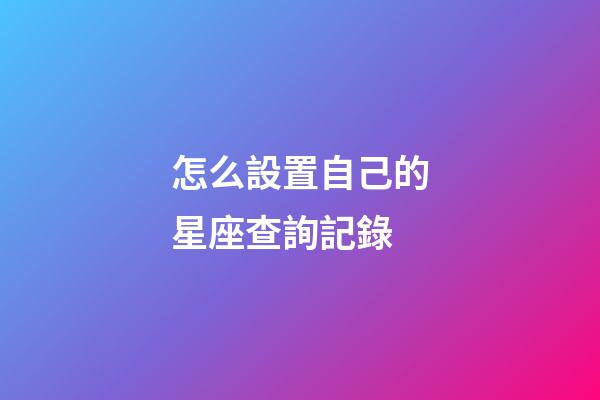 怎么設置自己的星座查詢記錄