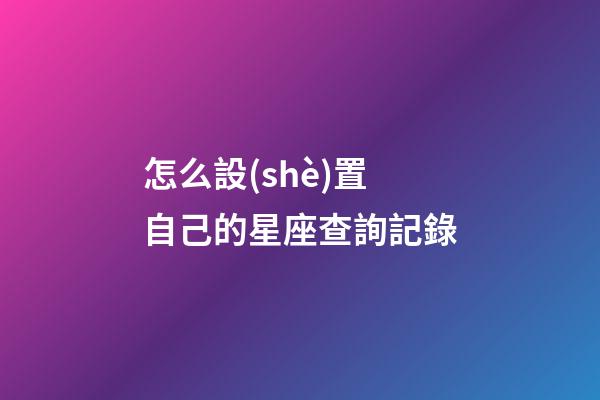 怎么設(shè)置
自己的星座查詢記錄