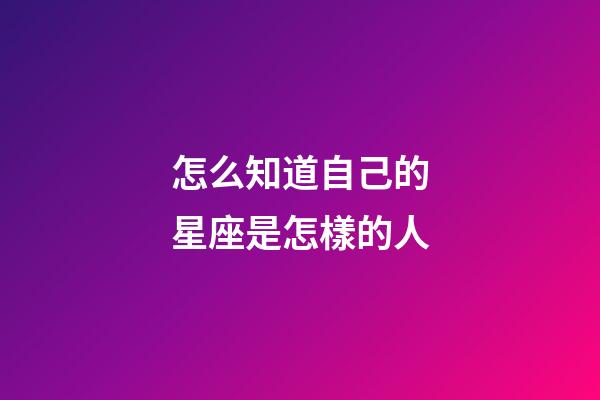 怎么知道自己的
星座是怎樣的人