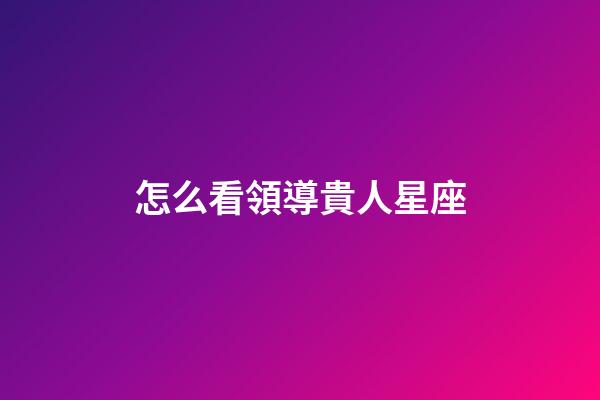 怎么看領導貴人星座