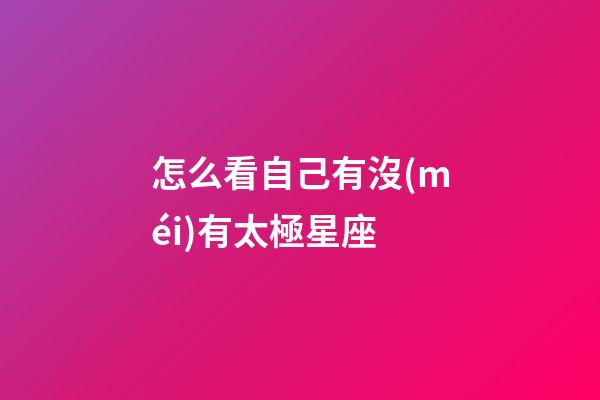 怎么看自己有沒(méi)有太極星座