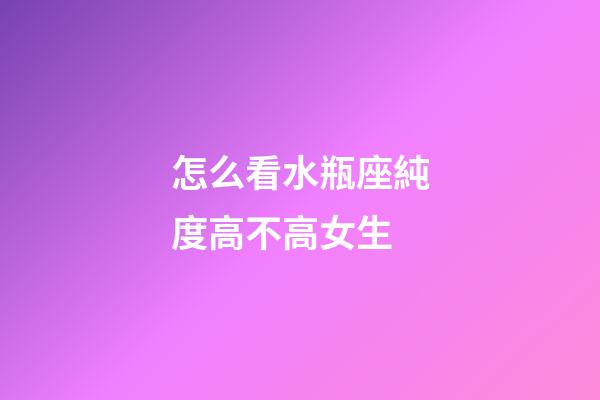 怎么看水瓶座純度高不高女生