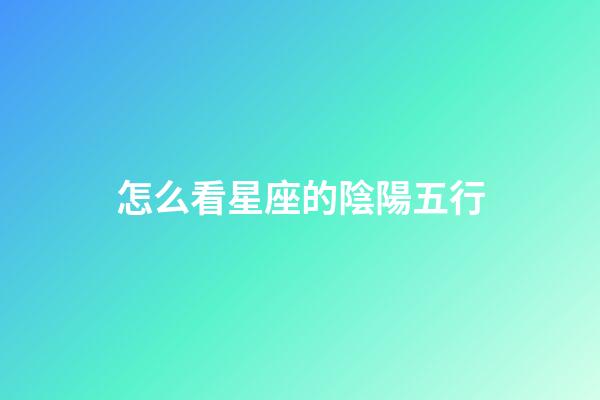 怎么看星座的陰陽五行