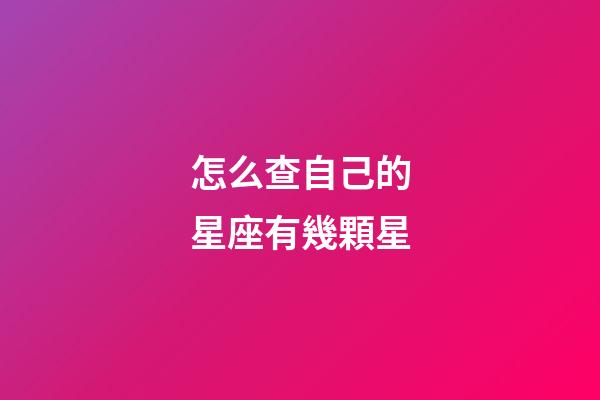 怎么查自己的
星座有幾顆星