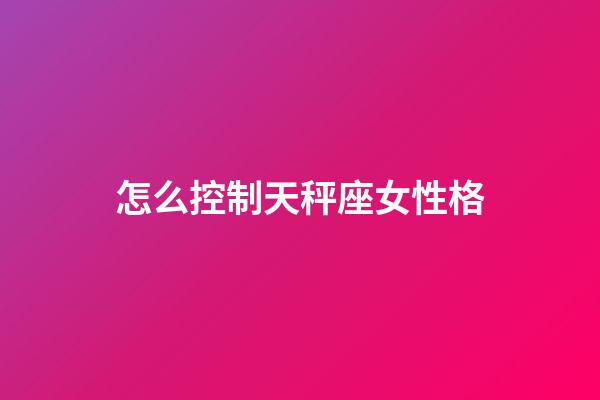 怎么控制天秤座女性格