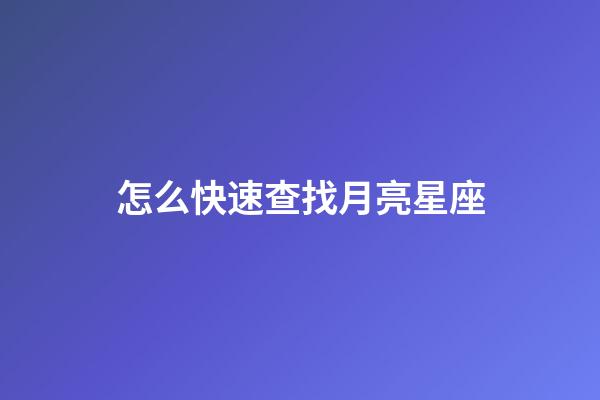 怎么快速查找月亮星座