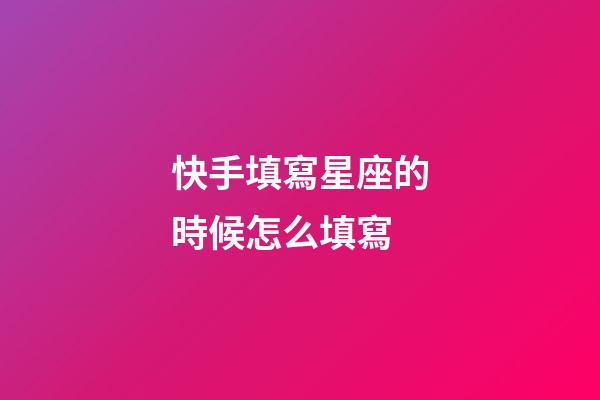 快手填寫星座的時候怎么填寫