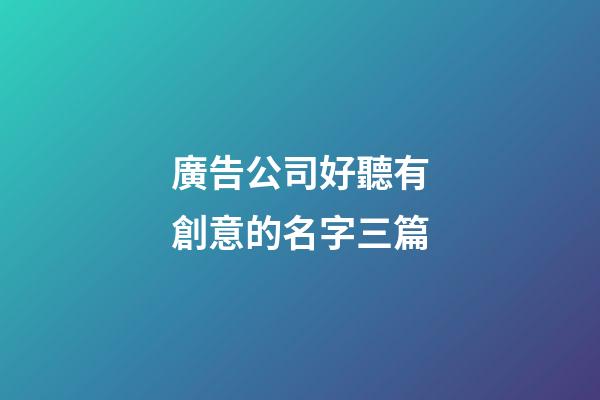 廣告公司好聽有創意的名字三篇