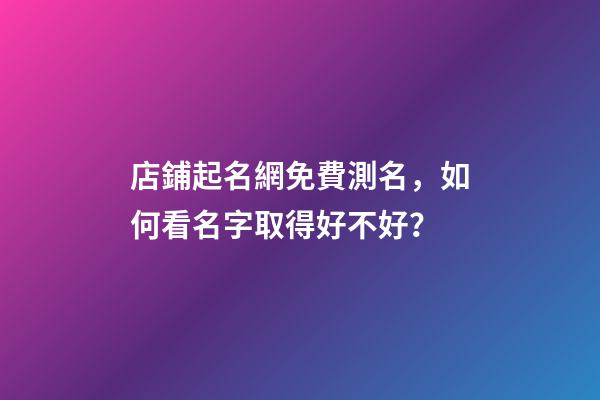 店鋪起名網免費測名，如何看名字取得好不好?