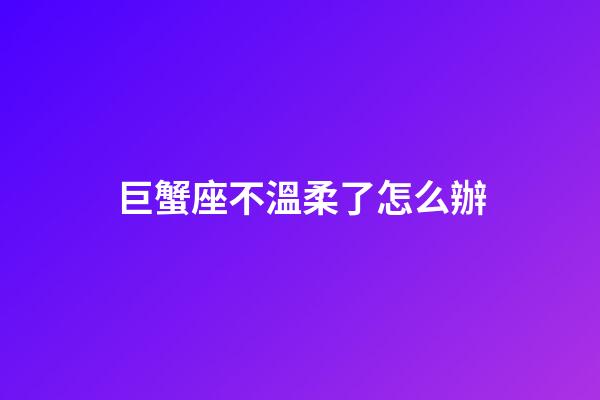 巨蟹座不溫柔了怎么辦