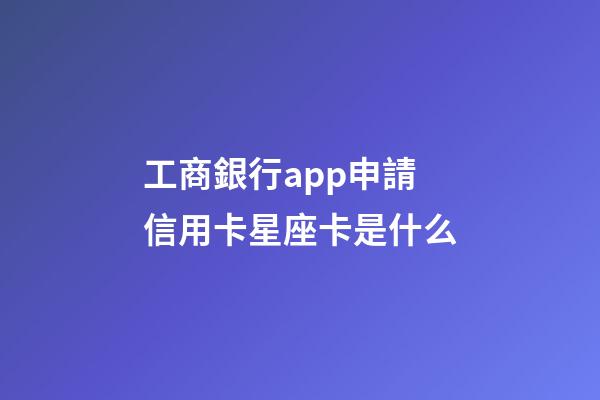 工商銀行app申請信用卡星座卡是什么