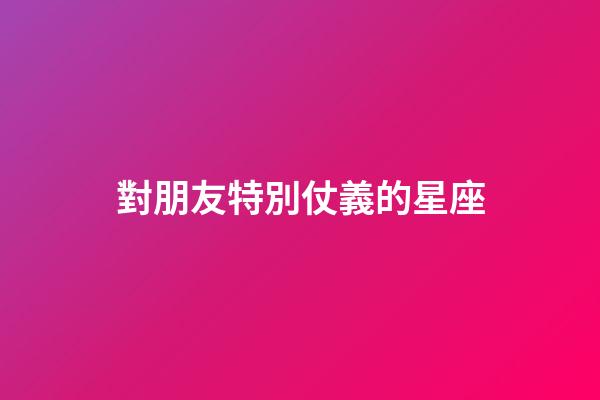 對朋友特別仗義的星座