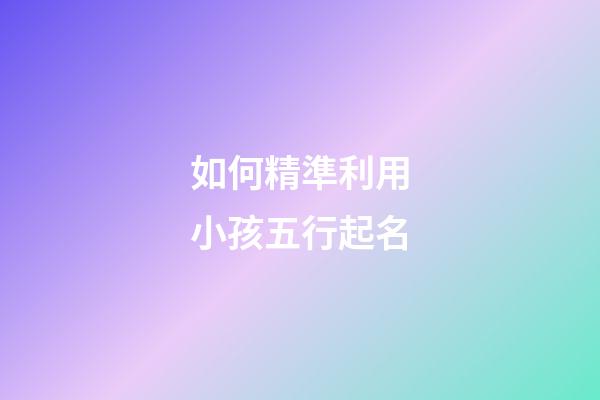 如何精準利用
小孩五行起名