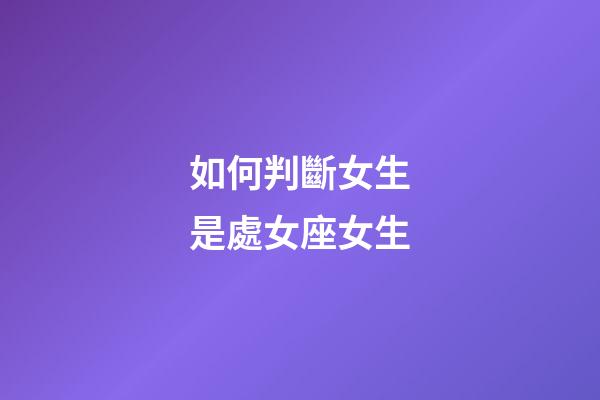 如何判斷女生
是處女座女生