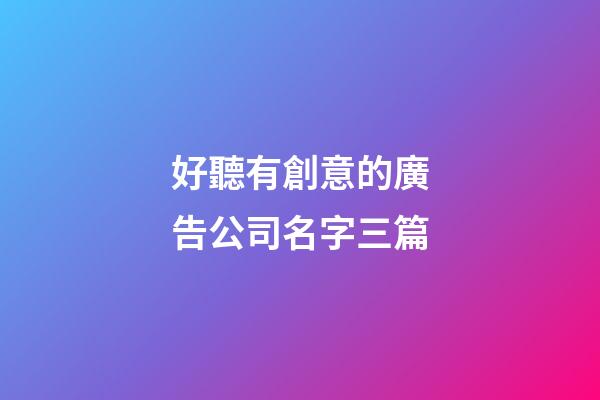 好聽有創意的廣告公司名字三篇