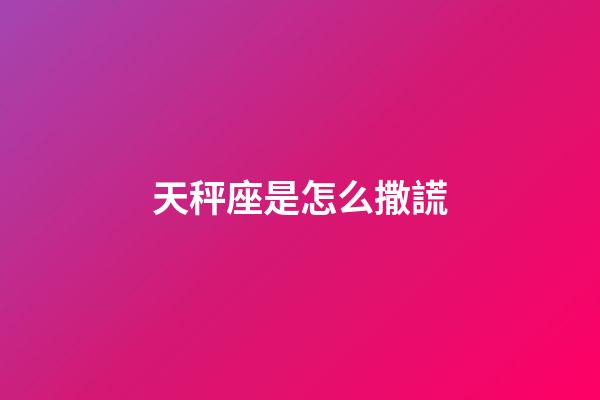 天秤座是怎么撒謊