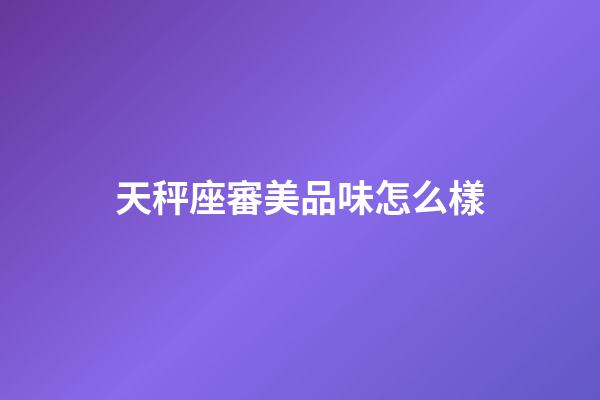 天秤座審美品味怎么樣