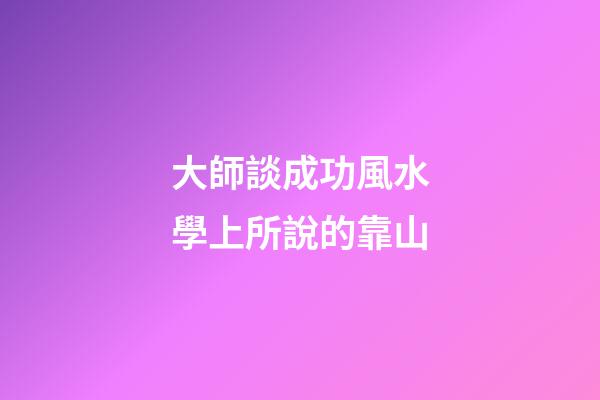 大師談成功風水學上所說的靠山