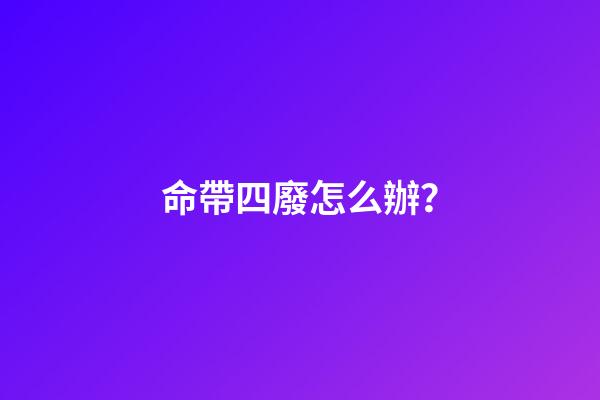 命帶四廢怎么辦?