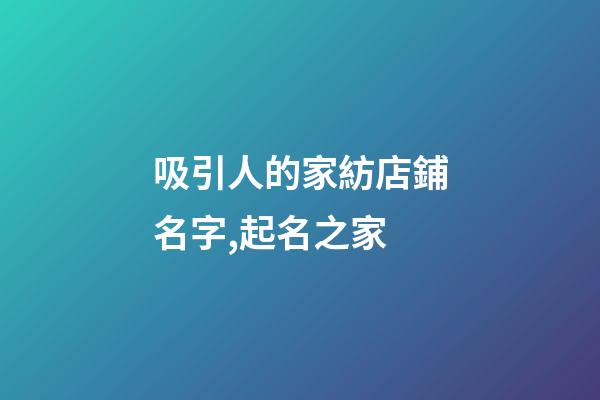 吸引人的家紡店鋪名字,起名之家