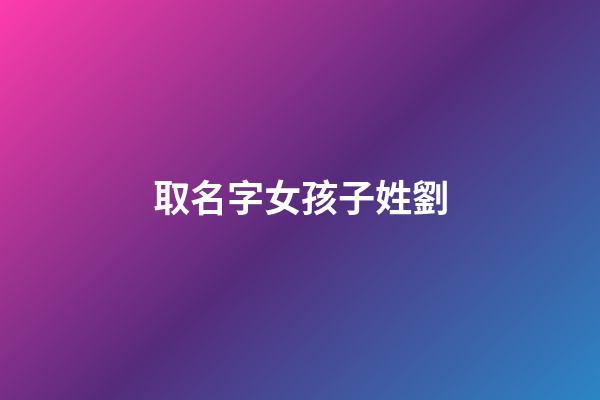 取名字女孩子姓劉