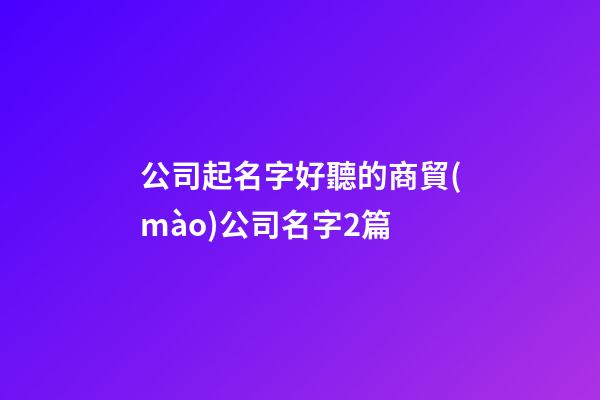 公司起名字好聽的商貿(mào)公司名字2篇