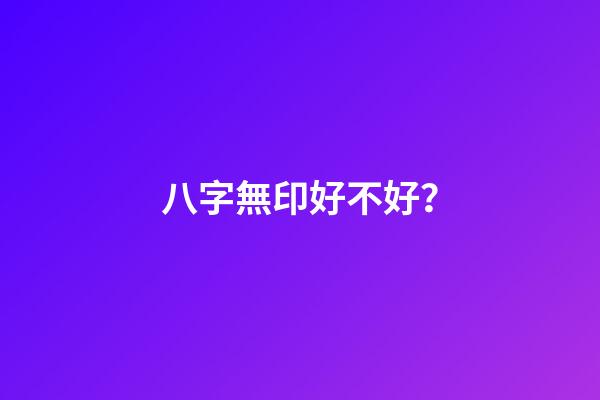 八字無印好不好?