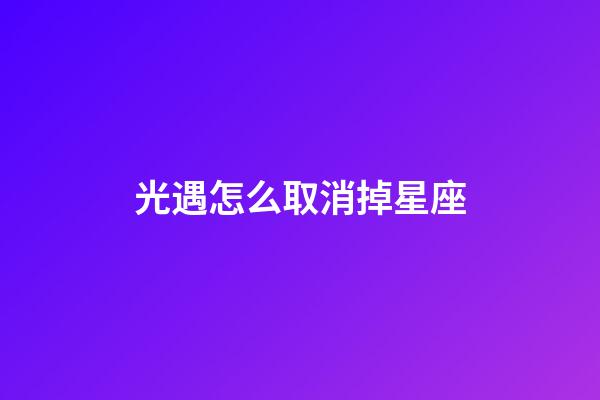 光遇怎么取消掉星座