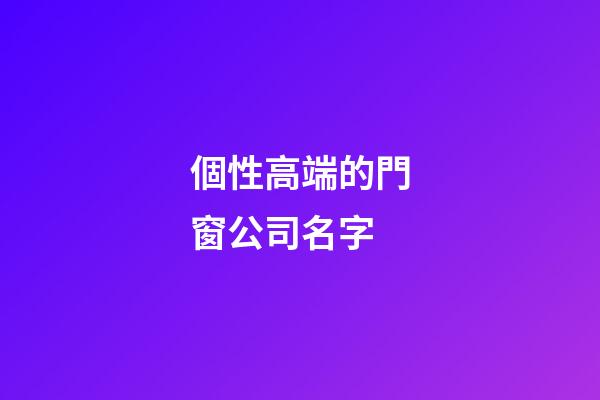 個性高端的門窗公司名字