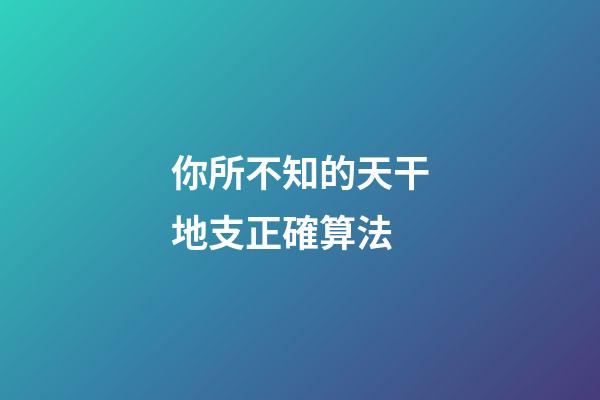 你所不知的天干地支正確算法