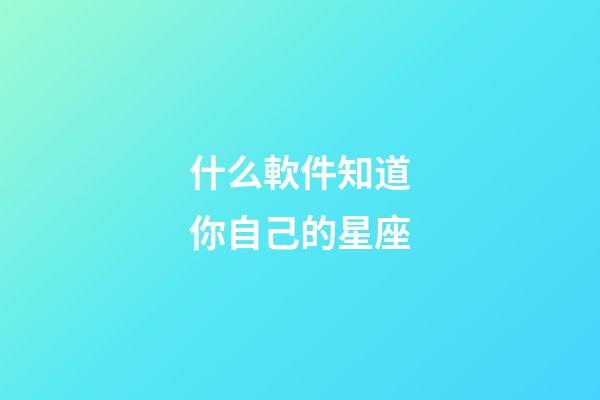 什么軟件知道
你自己的星座