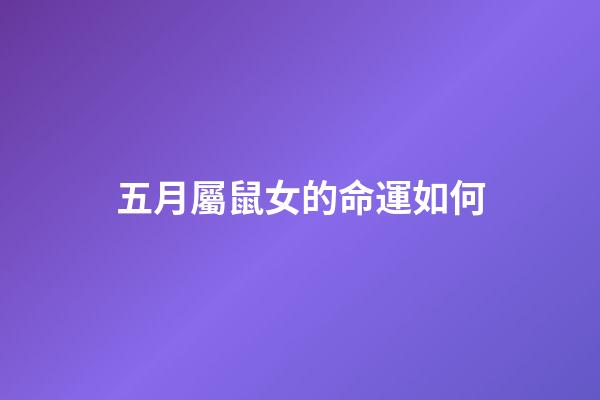 五月屬鼠女的命運如何