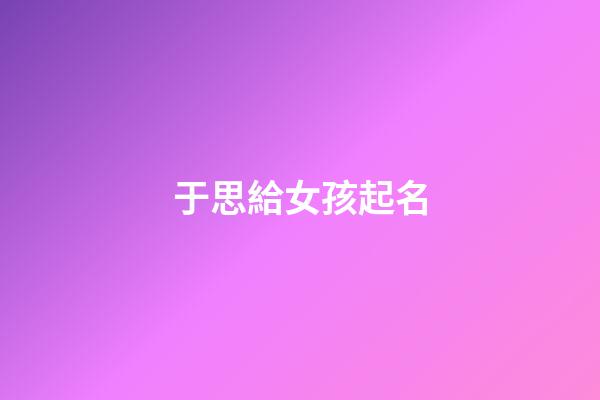 于思給女孩起名