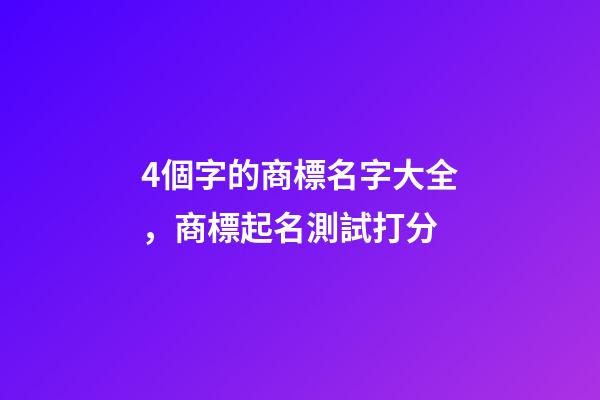 4個字的商標名字大全，商標起名測試打分