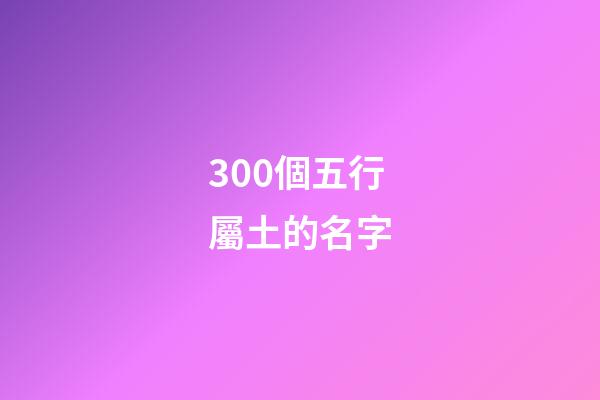 300個五行
屬土的名字