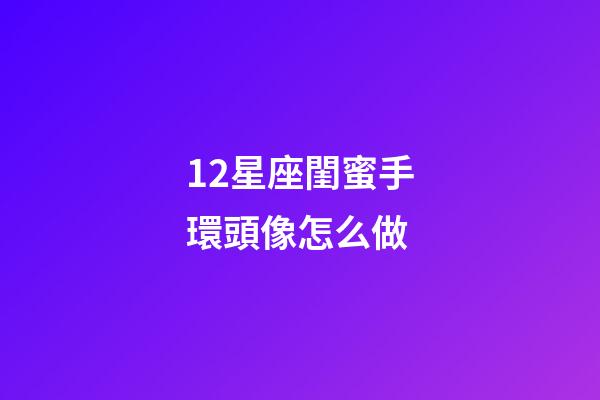 12星座閨蜜手環頭像怎么做